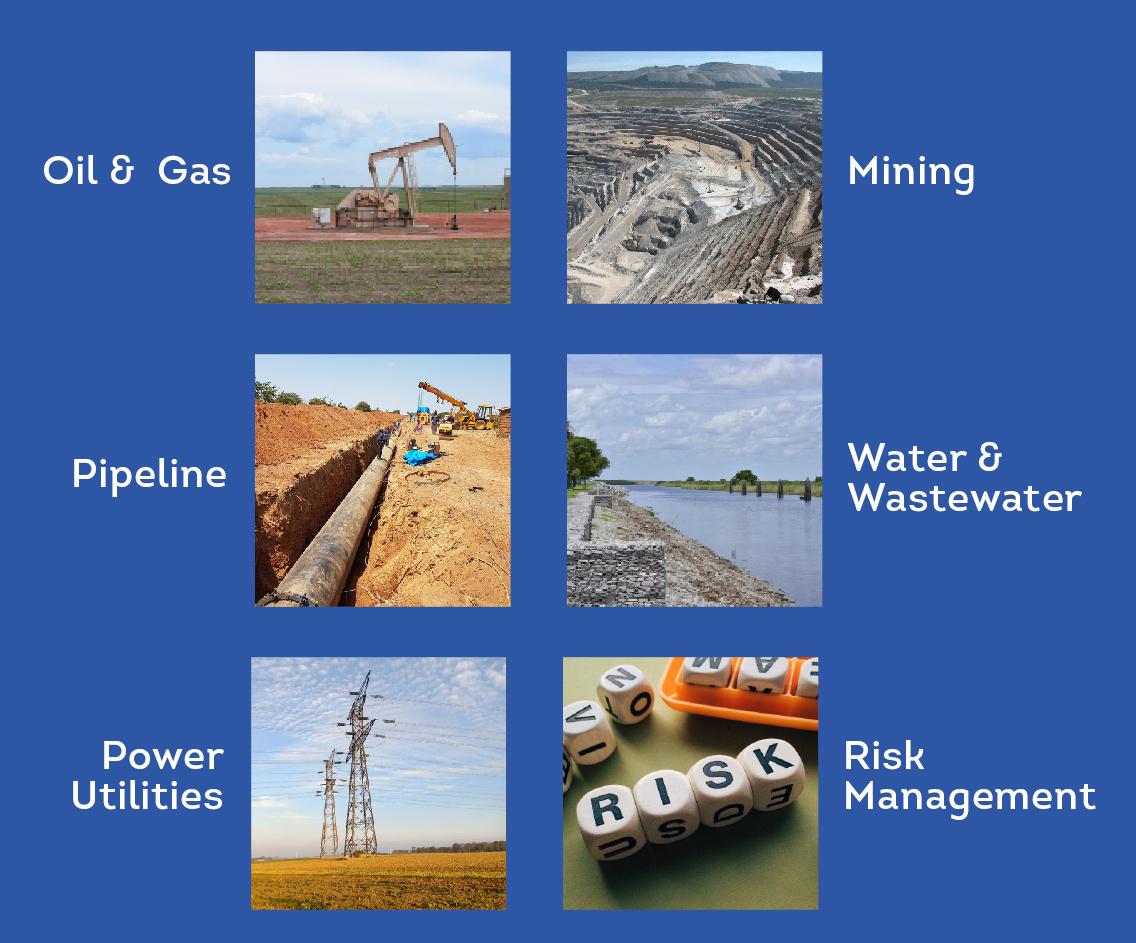 Oil &  Gas

Mining

Pipeline

Water &
Wastewater

Power
Utilities

RISK

Risk
Management